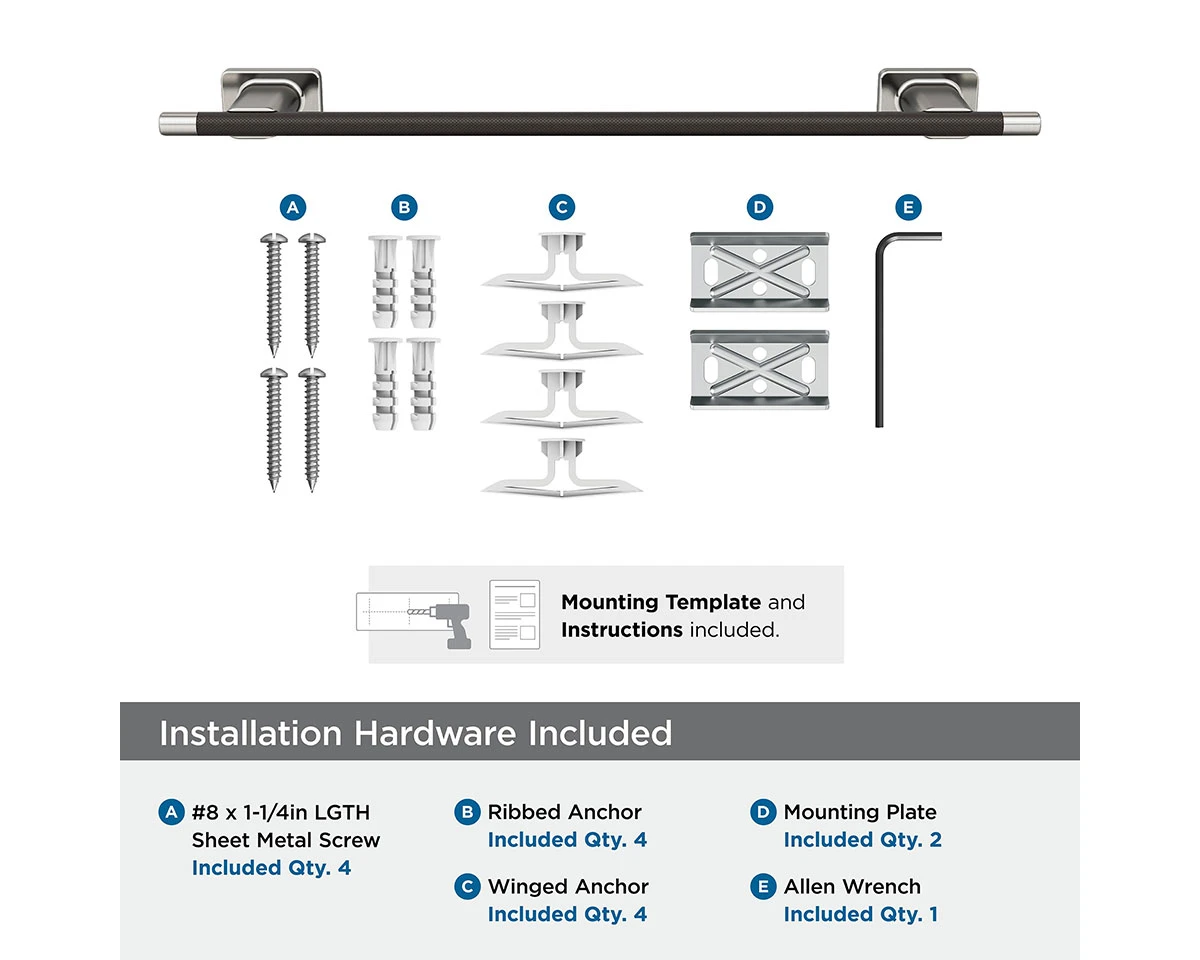 A B C D E

Mounting Template and Instructions included.

Installation Hardware Included

A #8 x 1-1/4in LGTH Sheet Metal Screw Included Qty. 4

B Ribbed Anchor Included Qty. 4

C Winged Anchor Included Qty. 4

D Mounting Plate Included Qty. 2

E Allen Wrench Included Qty. 1