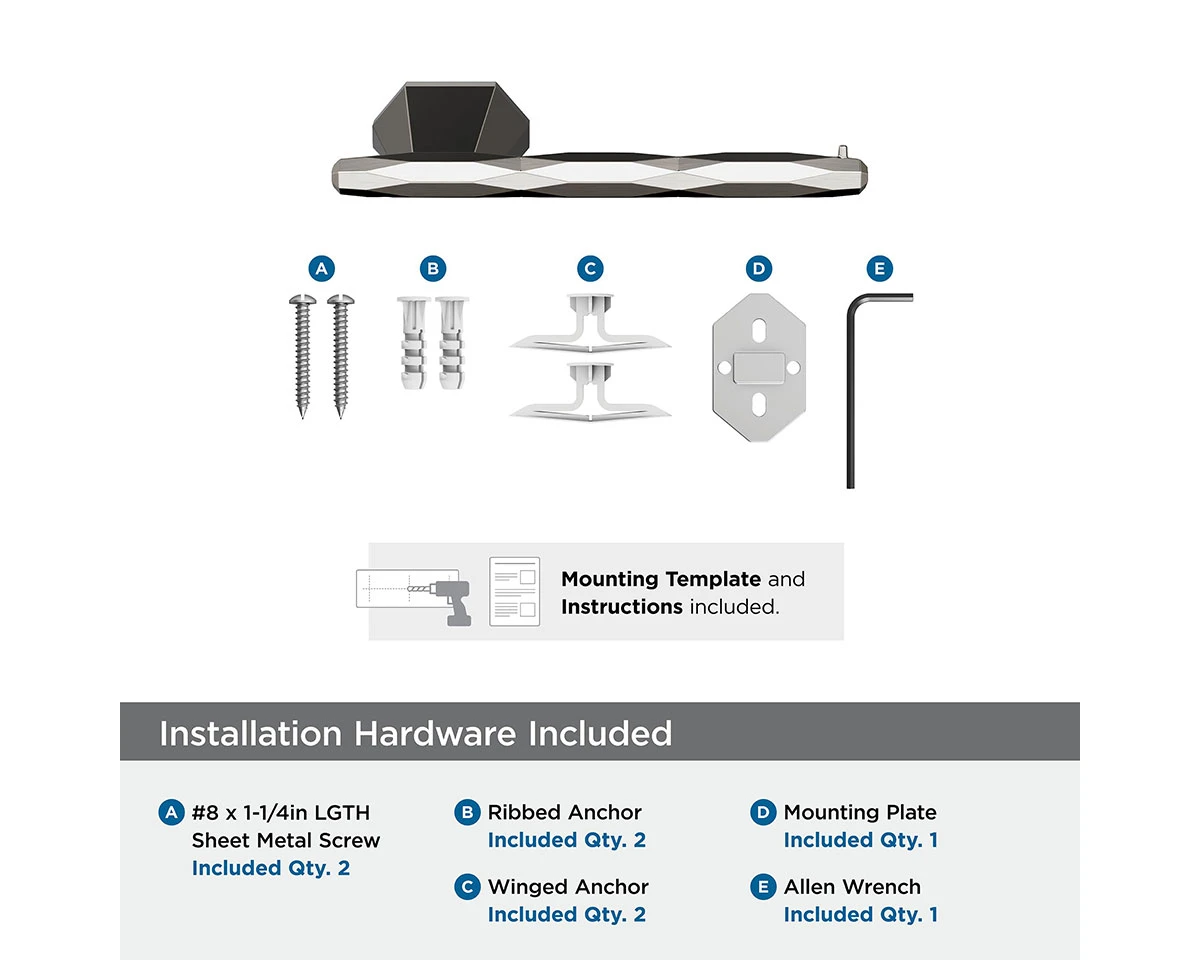 A B C D E

Mounting Template and Instructions included.

Installation Hardware Included

A #8 x 1-1/4in LGTH Sheet Metal Screw
Included Qty. 2

B Ribbed Anchor
Included Qty. 2

C Winged Anchor
Included Qty. 2

D Mounting Plate
Included Qty. 1

E Allen Wrench
Included Qty. 1