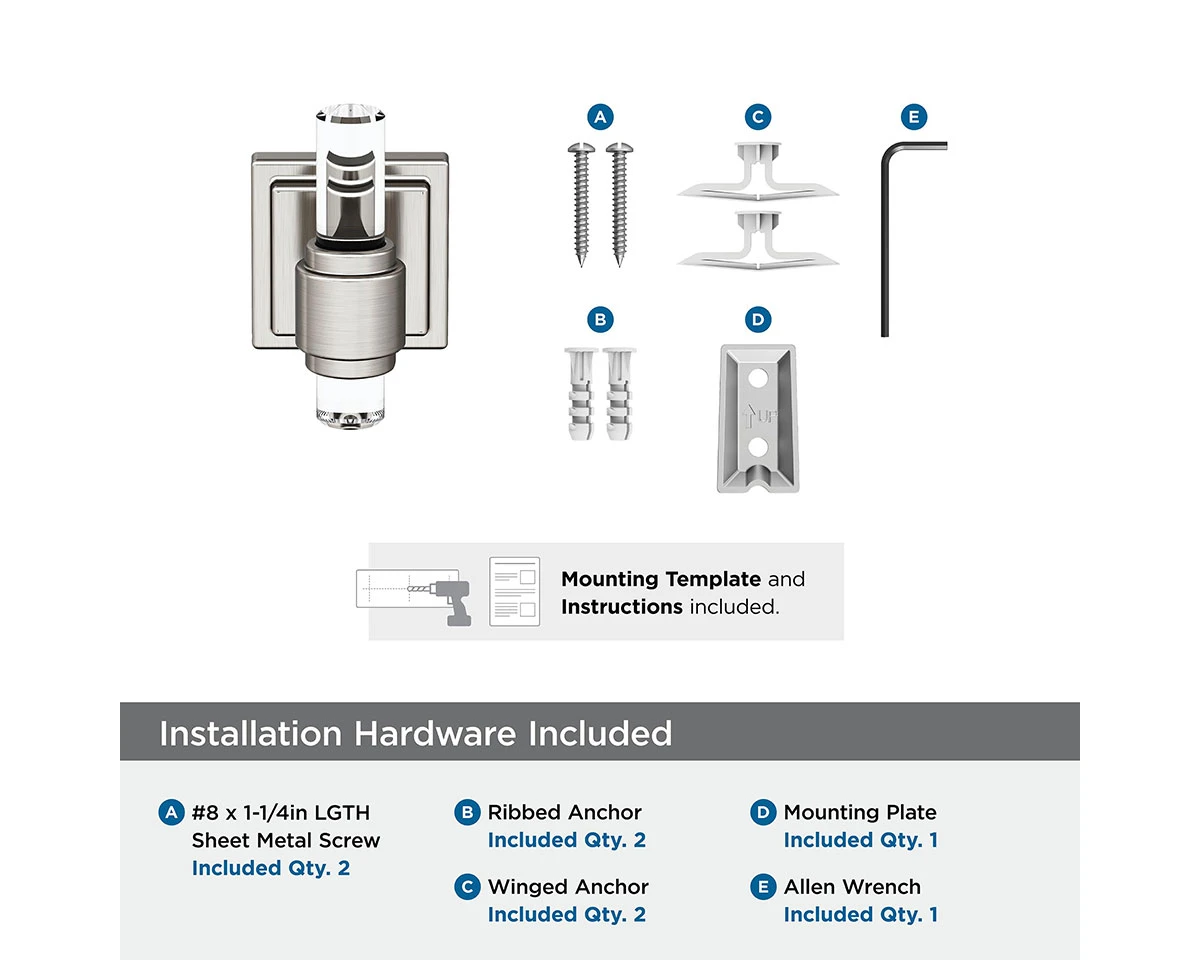 A

C

E

B

D

UP

Mounting Template and Instructions included.

Installation Hardware Included

A #8 x 1-1/4in LGTH Sheet Metal Screw
Included Qty. 2

B Ribbed Anchor
Included Qty. 2

C Winged Anchor
Included Qty. 2

D Mounting Plate
Included Qty. 1

E Allen Wrench
Included Qty. 1