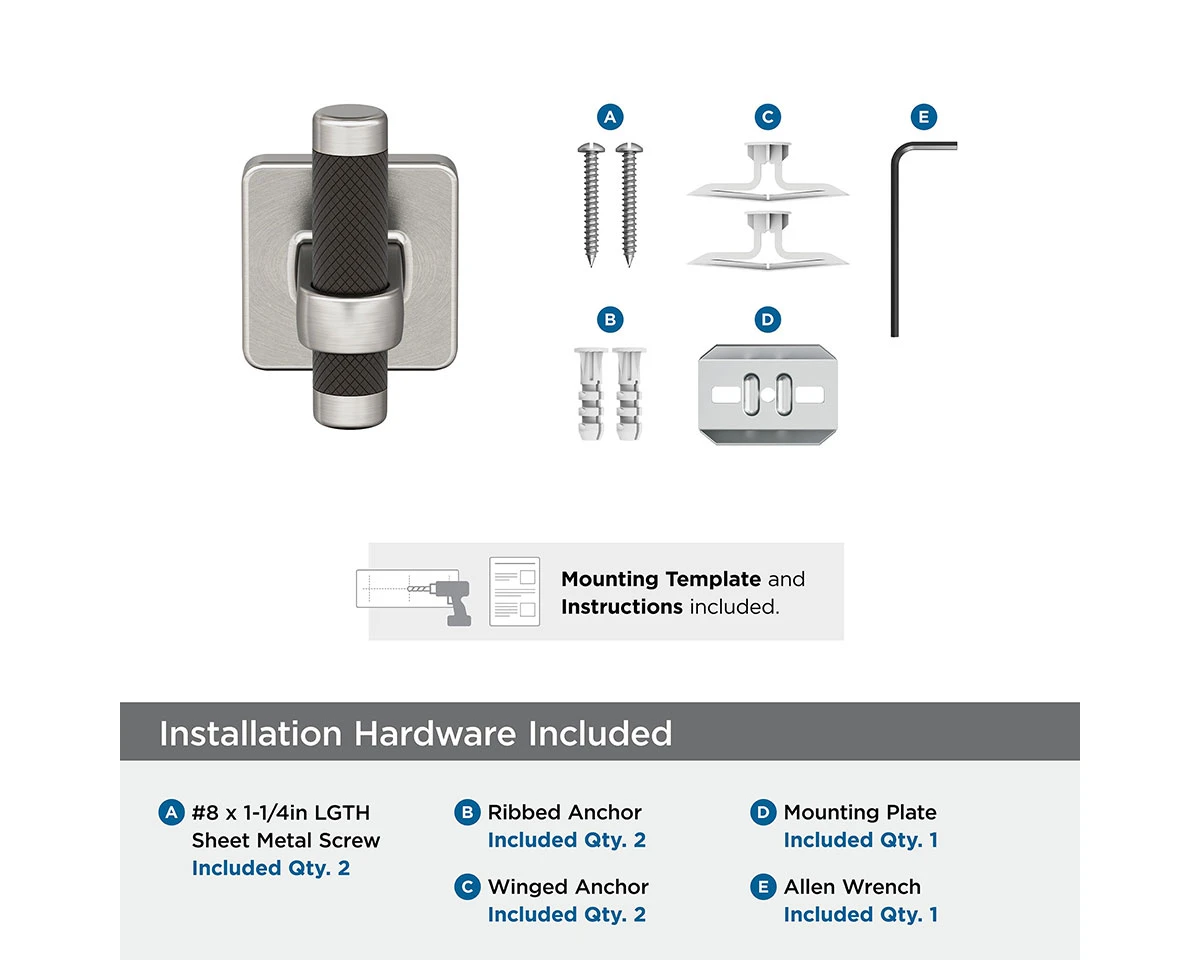 A

C

E

B

D

**Mounting Template** and **Instructions** included.

Installation Hardware Included

A #8 x 1-1/4in LGTH Sheet Metal Screw
Included Qty. 2

B Ribbed Anchor
Included Qty. 2

C Winged Anchor
Included Qty. 2

D Mounting Plate
Included Qty. 1

E Allen Wrench
Included Qty. 1