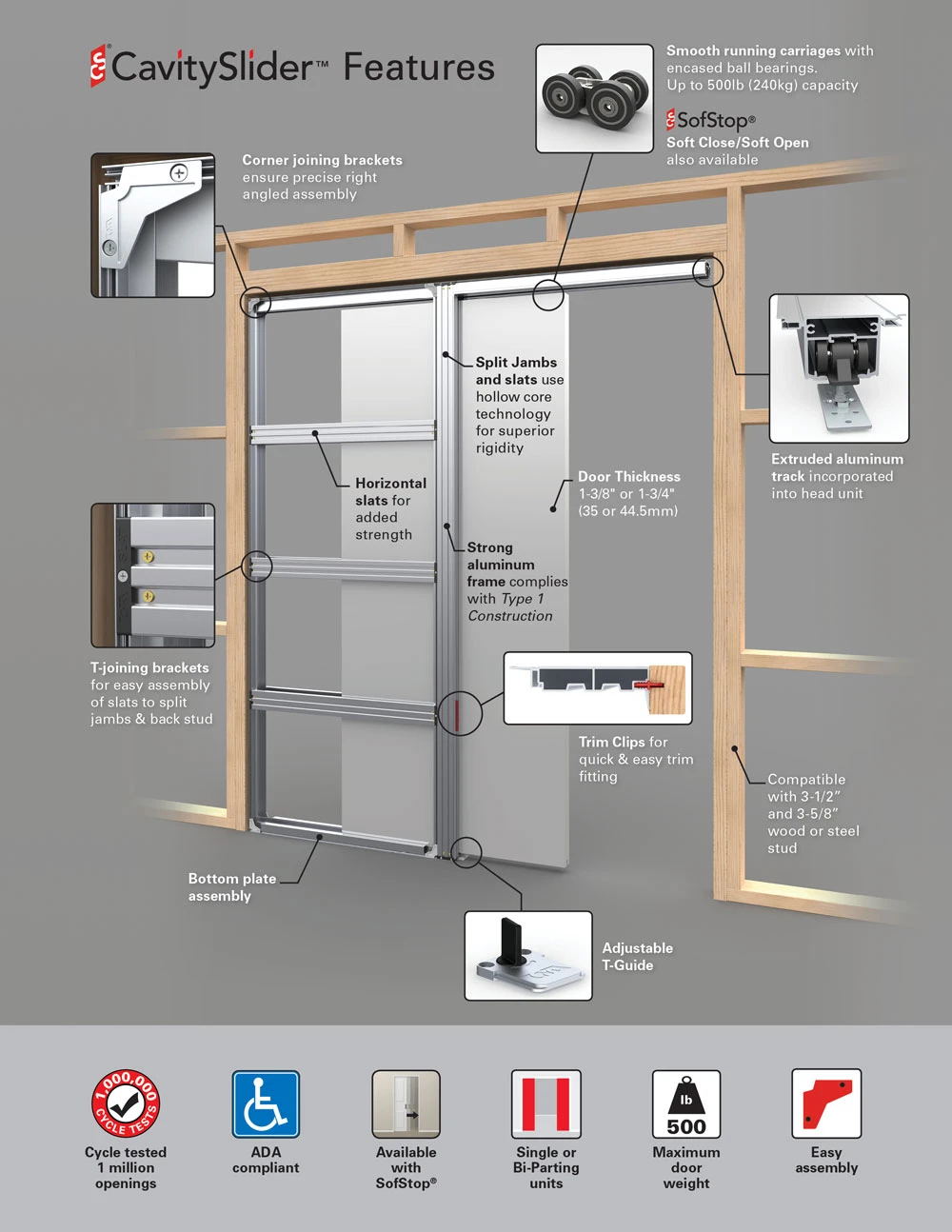 CavitySlider™ Features

Smooth running carriages with encased ball bearings. Up to 500lb (240kg) capacity

SofStop®
Soft Close/Soft Open also available

Corner joining brackets ensure precise right angled assembly

Split Jambs and slats use hollow core technology for superior rigidity

Extruded aluminum track incorporated into head unit

Horizontal slats for added strength

Door Thickness 1-3/8" or 1-3/4" (35 or 44.5mm)

Strong aluminum frame complies with Type 1 Construction

T-joining brackets for easy assembly of slats to split jambs & back stud

Trim Clips for quick & easy trim fitting

Compatible with 3-1/2" and 3-5/8" wood or steel stud

Bottom plate assembly

Adjustable T-Guide

1,000,000 CYCLE TESTS
Cycle tested 1 million openings

ADA compliant

Available with SofStop®

Single or Bi-Parting units

lb
500
Maximum door weight

Easy assembly