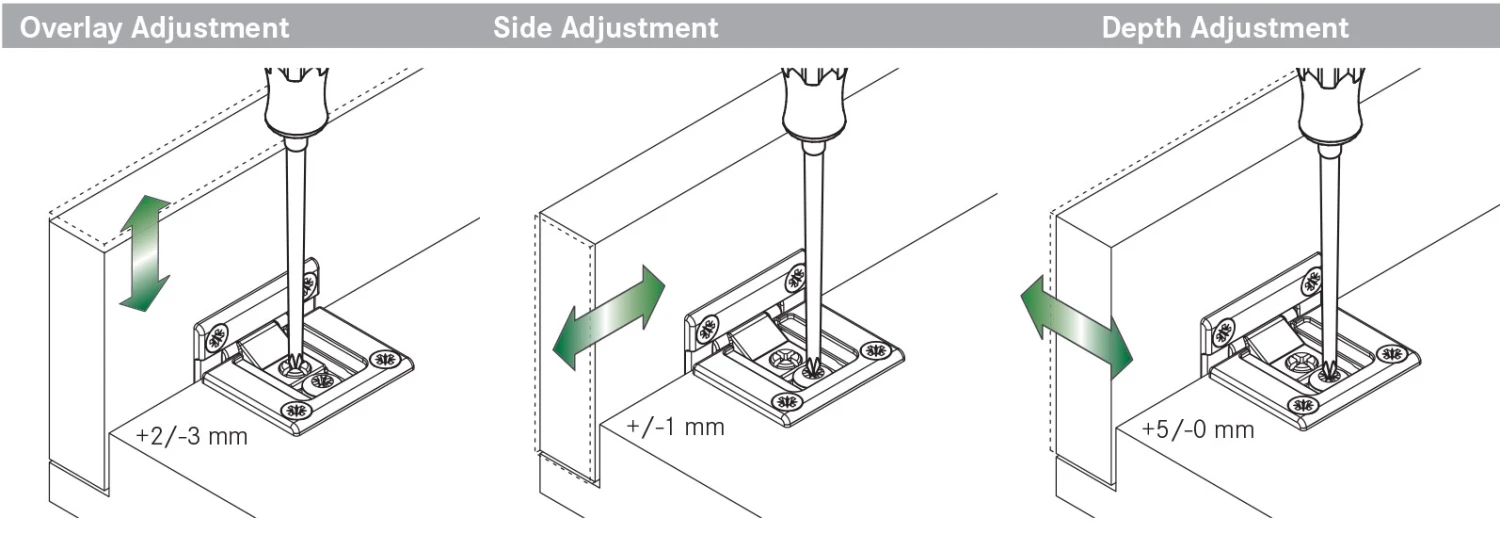 Overlay Adjustment

+2/-3 mm

Side Adjustment

+/-1 mm

Depth Adjustment

+5/-0 mm