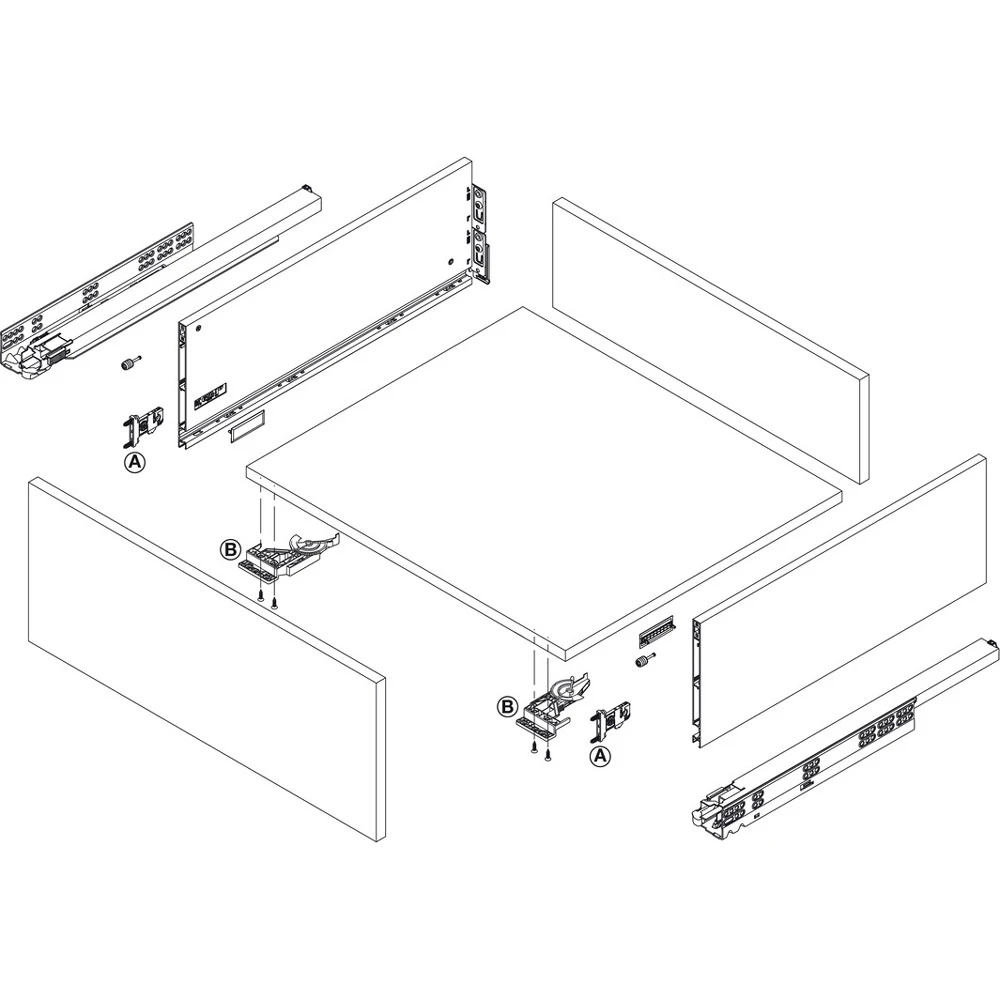 A

B

B

A