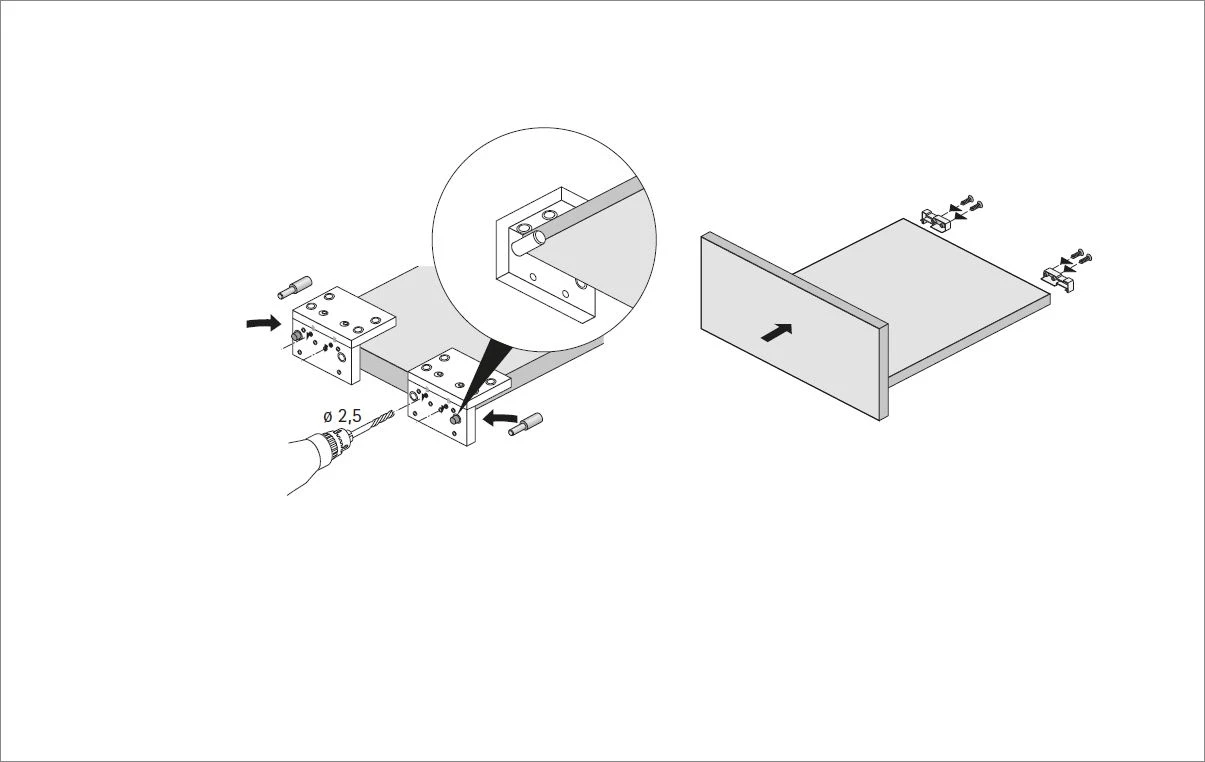 ø 2,5