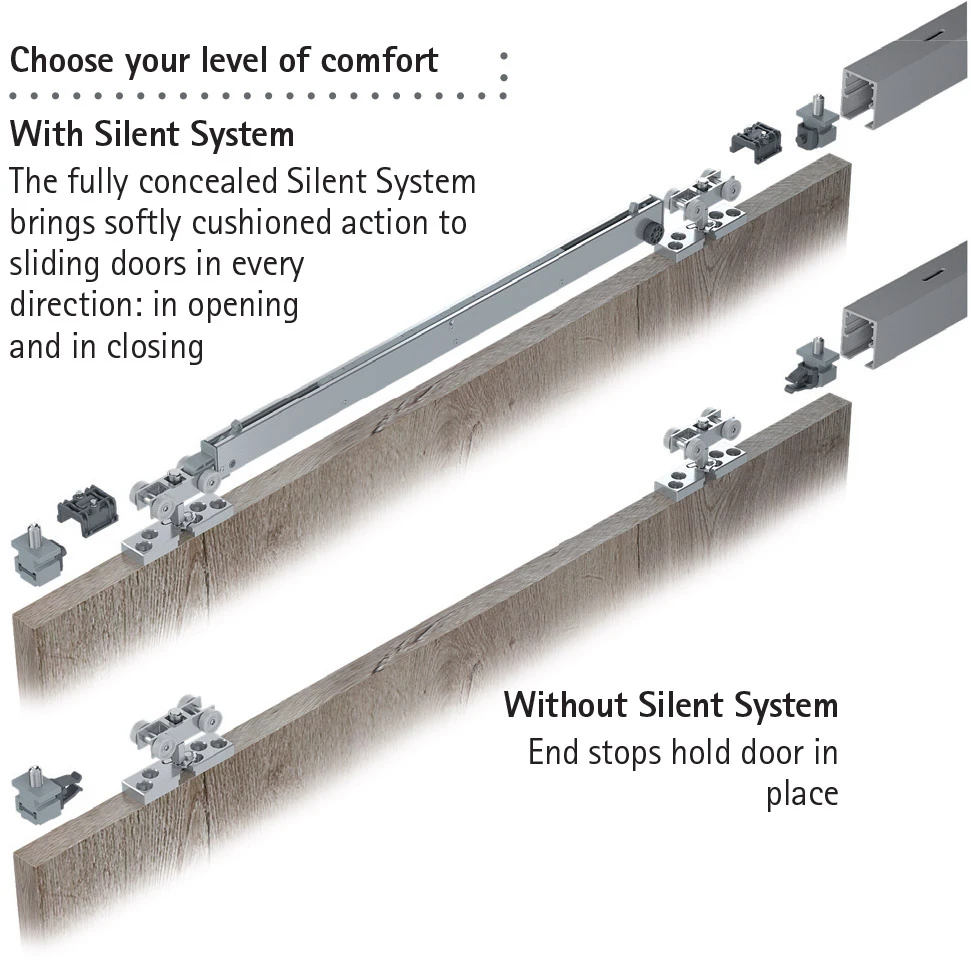 Choose your level of comfort

With Silent System

The fully concealed Silent System brings softly cushioned action to sliding doors in every direction: in opening and in closing

Without Silent System

End stops hold door in place