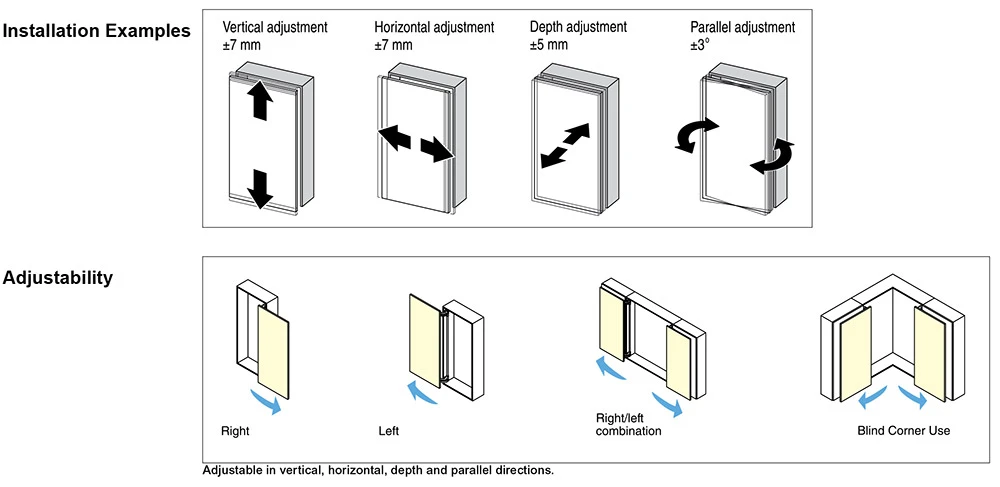 Installation Examples

Vertical adjustment
±7 mm

Horizontal adjustment
±7 mm

Depth adjustment
±5 mm

Parallel adjustment
±3°

Adjustability

Right

Left

Right/left combination

Blind Corner Use

Adjustable in vertical, horizontal, depth and parallel directions.